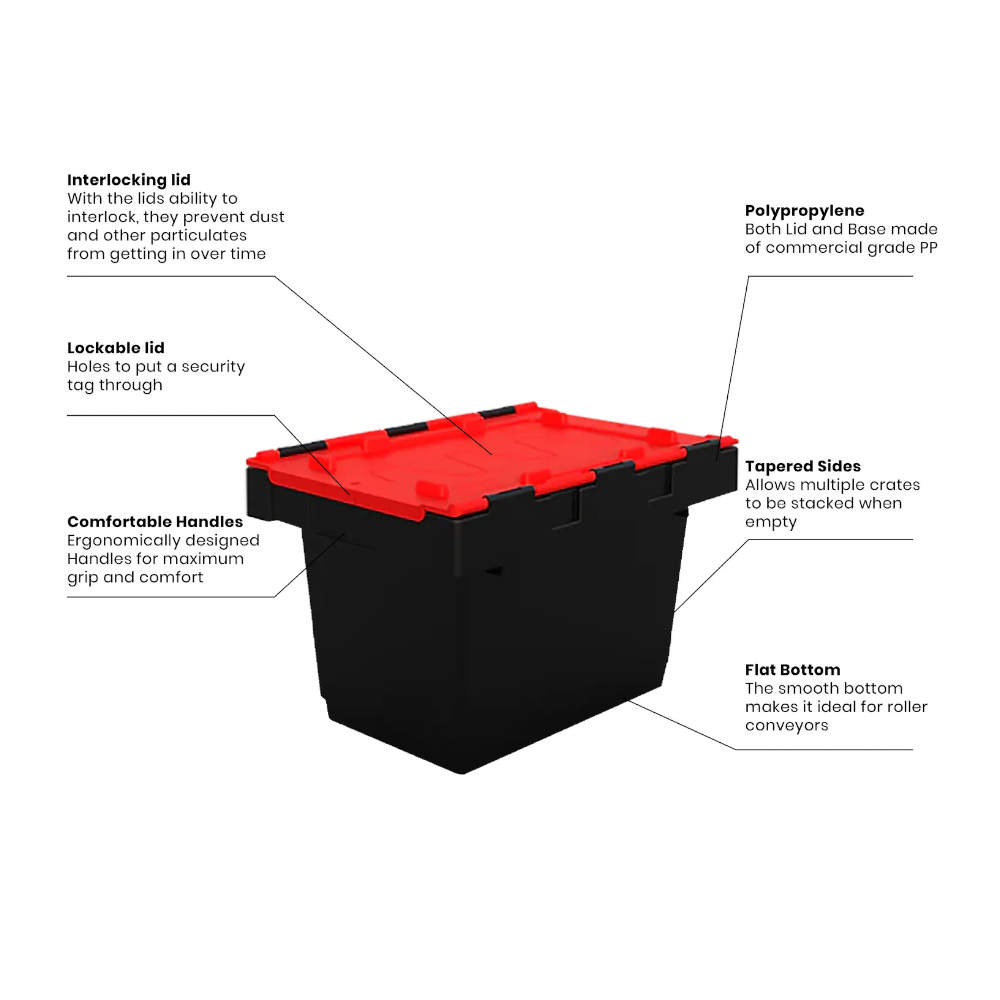 Interlocking lid
With the lids ability to interlock, they prevent dust and other particulates from getting in over time

Lockable lid
Holes to put a security tag through

Comfortable Handles
Ergonomically designed Handles for maximum grip and comfort

Polypropylene
Both Lid and Base made of commercial grade PP

Tapered Sides
Allows multiple crates to be stacked when empty

Flat Bottom
The smooth bottom makes it ideal for roller conveyors