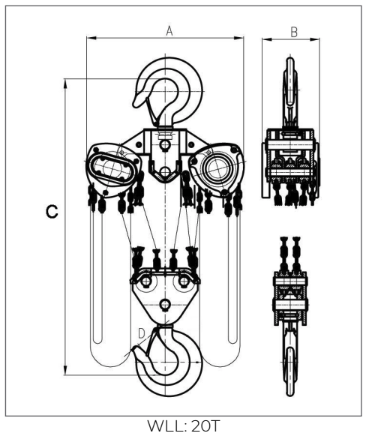 A
B
C
D
WLL: 20T