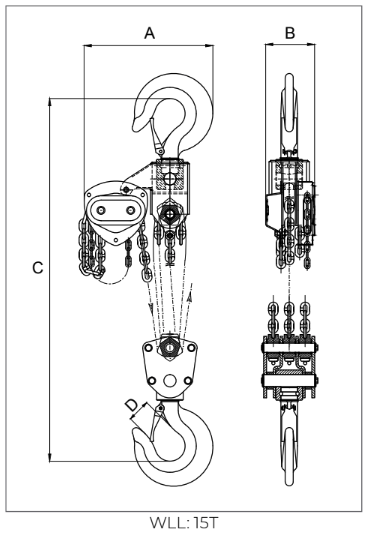 A
B
C
D
WLL: 15T